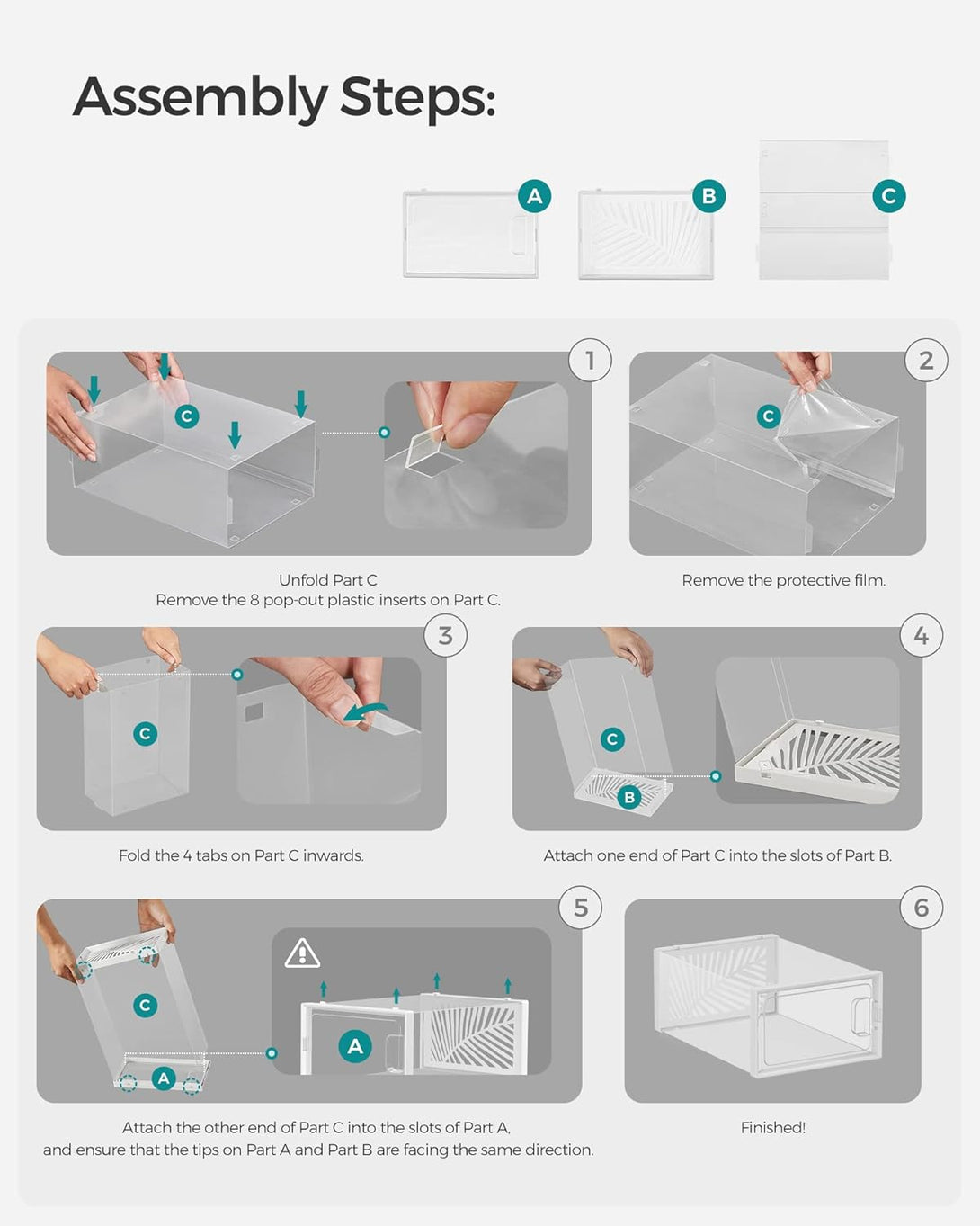 Assembly Steps:

A B C

1

C

Unfold Part C
Remove the 8 pop-out plastic inserts on Part C.

2

C

Remove the protective film.

3

C

Fold the 4 tabs on Part C inwards.

4

C

B

Attach one end of Part C into the slots of Part B.

5

C

A

A

Attach the other end of Part C into the slots of Part A, and ensure that the tips on Part A and Part B are facing the same direction.

6

Finished!