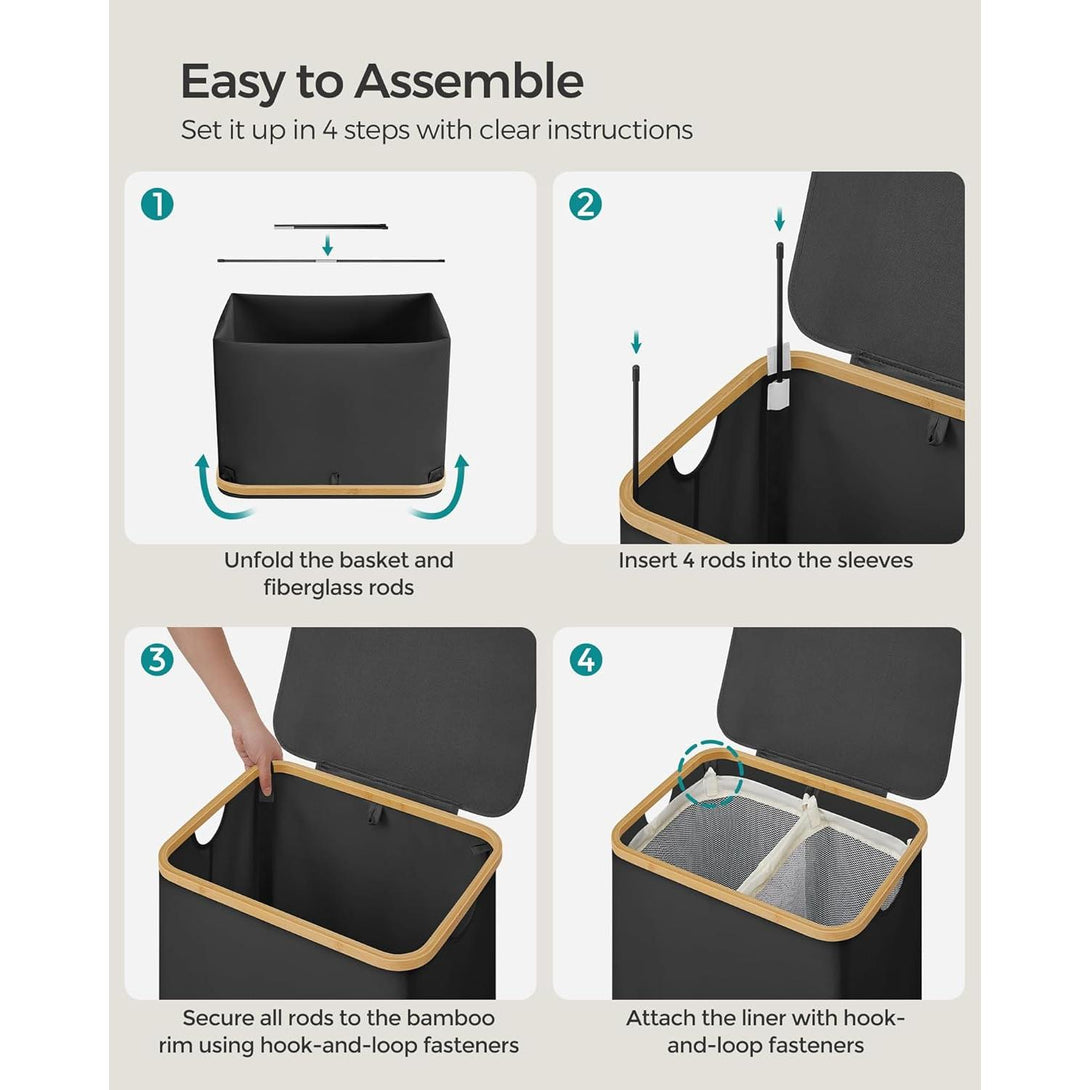 Easy to Assemble
Set it up in 4 steps with clear instructions

1

Unfold the basket and fiberglass rods

2

Insert 4 rods into the sleeves

3

Secure all rods to the bamboo rim using hook-and-loop fasteners

4

Attach the liner with hook-and-loop fasteners