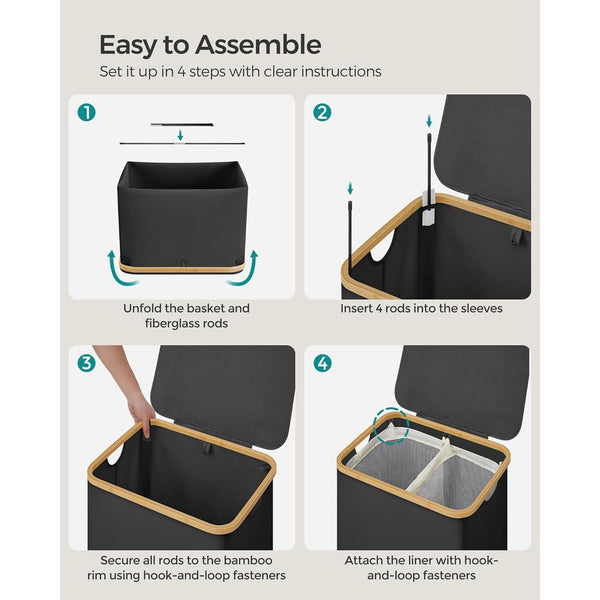 Easy to Assemble
Set it up in 4 steps with clear instructions

1
Unfold the basket and fiberglass rods

2
Insert 4 rods into the sleeves

3
Secure all rods to the bamboo rim using hook-and-loop fasteners

4
Attach the liner with hook-and-loop fasteners