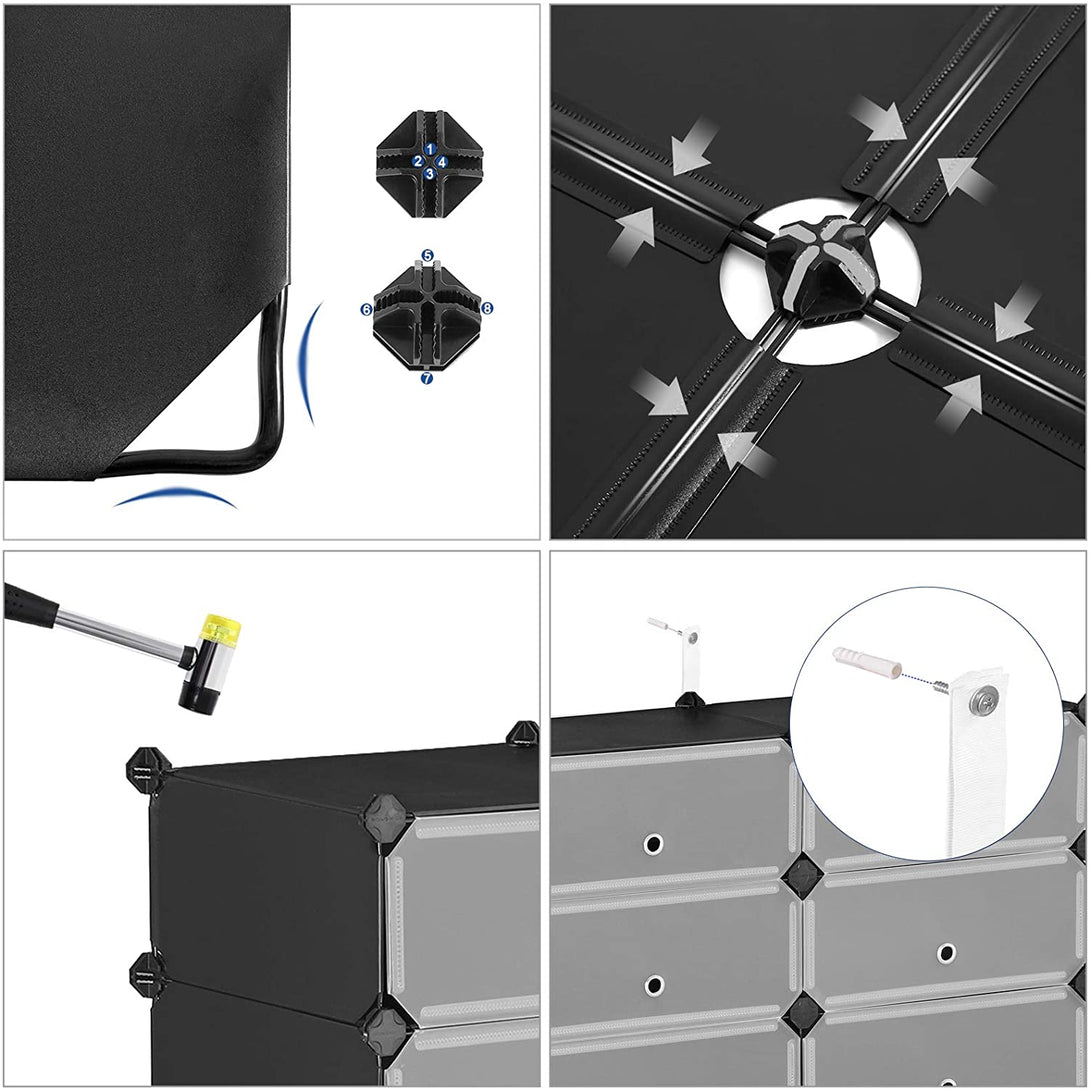 1
2
4
3
5
6
8
7